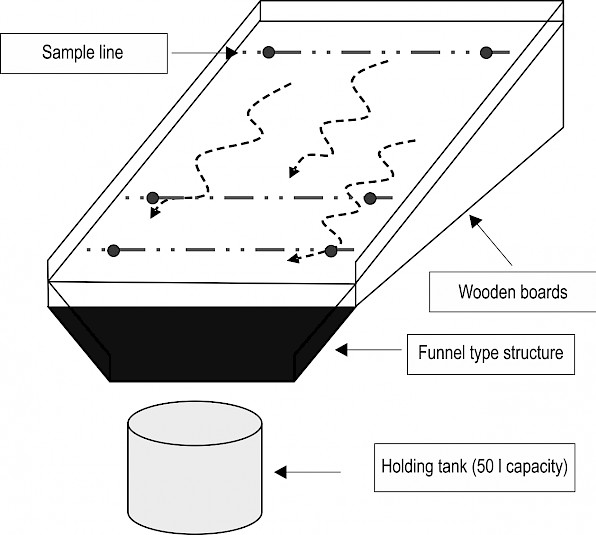 Sample line

Wooden boards

Funnel type structure

Holding tank (50 l capacity)