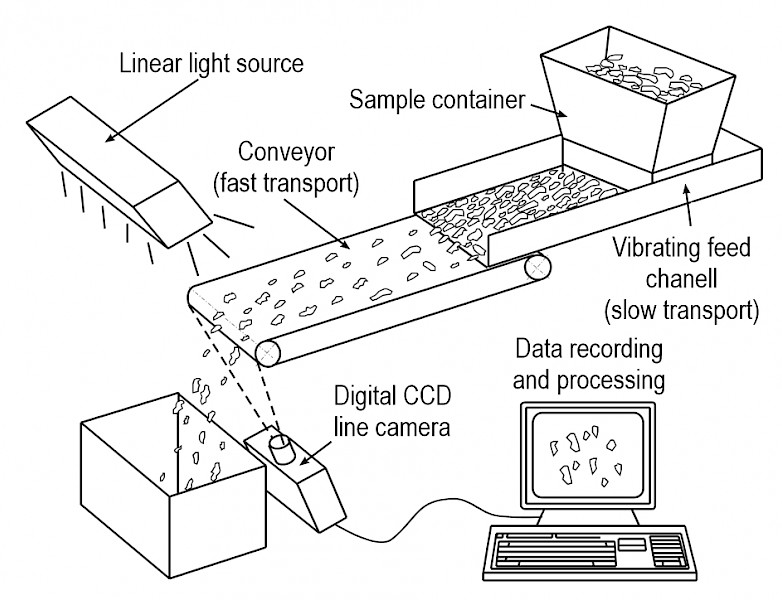 Linear light source

Sample container

Conveyor
(fast transport)

Vibrating feed
chanell
(slow transport)

Data recording
and processing

Digital CCD
line camera