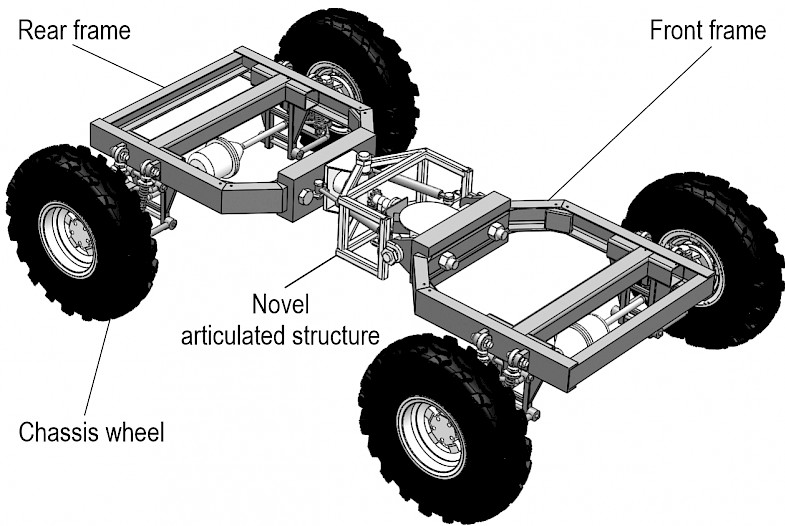 Rear frame

Front frame

Novel
articulated structure

Chassis wheel